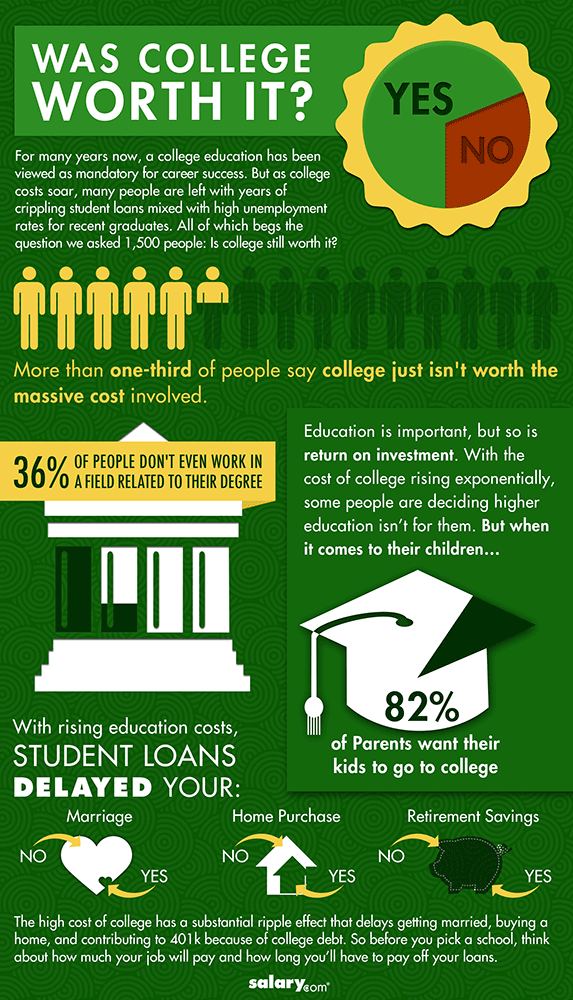 WAS COLLEGE WORTH IT?

YES

NO

For many years now, a college education has been viewed as mandatory for career success. But as college costs soar, many people are left with years of crippling student loans mixed with high unemployment rates for recent graduates. All of which begs the question we asked 1,500 people: Is college still worth it?

More than one-third of people say college just isn't worth the massive cost involved.

36% OF PEOPLE DON'T EVEN WORK IN A FIELD RELATED TO THEIR DEGREE

Education is important, but so is return on investment. With the cost of college rising exponentially, some people are deciding higher education isn't for them. But when it comes to their children...

82%

of Parents want their kids to go to college

With rising education costs, STUDENT LOANS DELAYED YOUR:

Marriage

NO

YES

Home Purchase

NO

YES

Retirement Savings

NO

YES

The high cost of college has a substantial ripple effect that delays getting married, buying a home, and contributing to 401k because of college debt. So before you pick a school, think about how much your job will pay and how long you'll have to pay off your loans.

salary.com