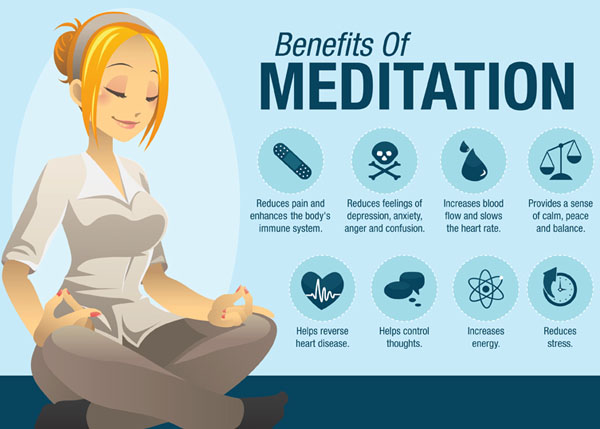 Benefits Of
MEDITATION

Reduces pain and enhances the body's immune system.

Reduces feelings of depression, anxiety, anger and confusion.

Increases blood flow and slows the heart rate.

Provides a sense of calm, peace and balance.

Helps reverse heart disease.

Helps control thoughts.

Increases energy.

Reduces stress.