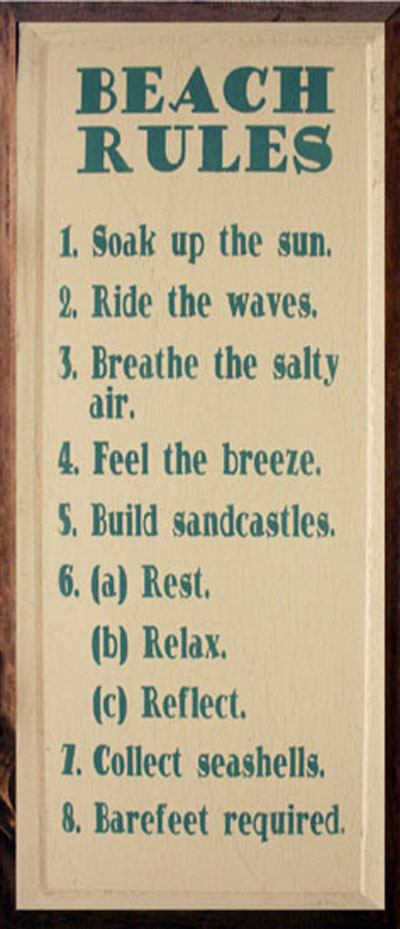 BEACH RULES

1. Soak up the sun.

2. Ride the waves.

3. Breathe the salty air.

4. Feel the breeze.

5. Build sandcastles.

6. (a) Rest.

(b) Relax.

(c) Reflect.

7. Collect seashells.

8. Barefeet required.